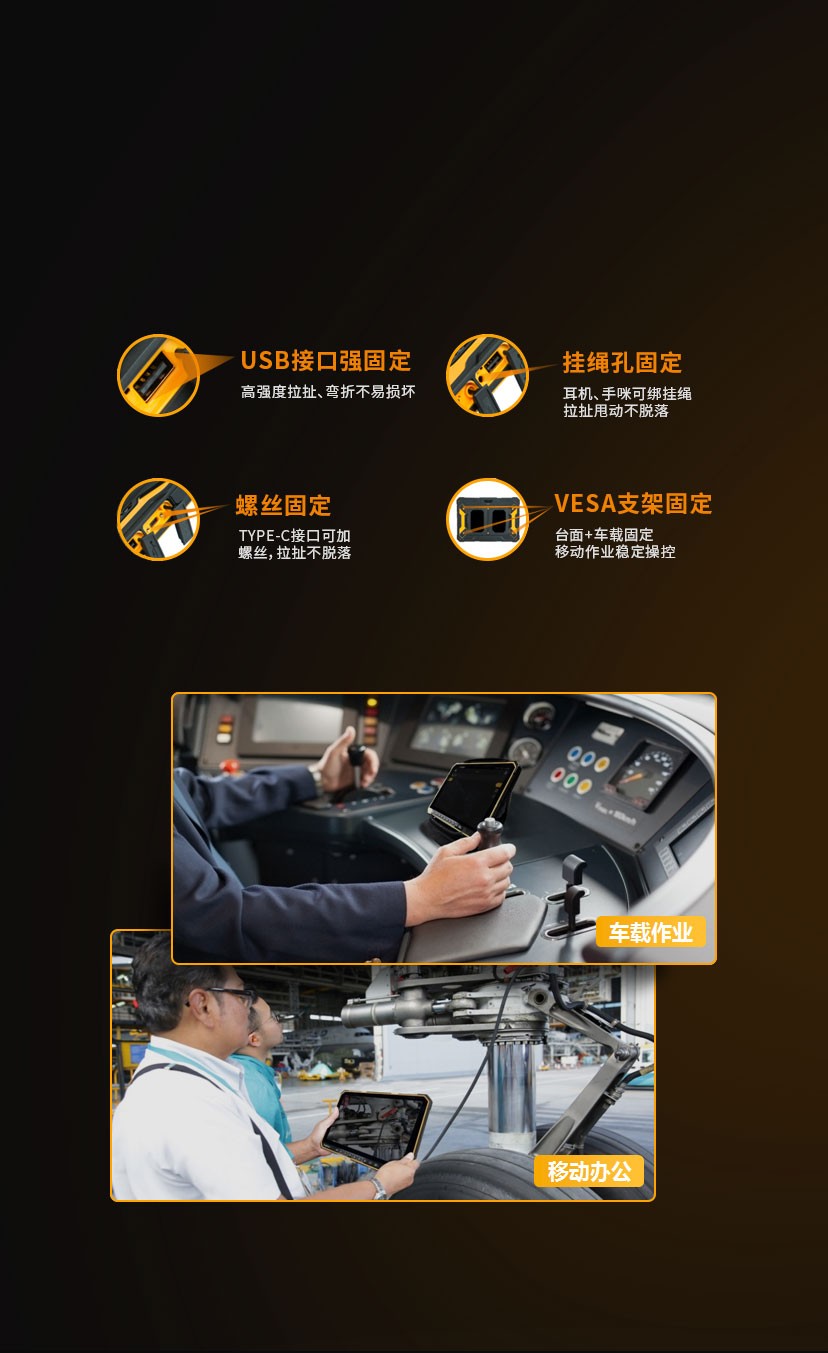 USB接口强固定
高强度拉扯、弯折不易损坏

挂绳孔固定
耳机、手咪可绑挂绳
拉扯甩动不脱落

螺丝固定
TYPE-C接口可加
螺丝，拉扯不脱落

VESA支架固定
台面+车载固定
移动作业稳定操控

车载作业

移动办公