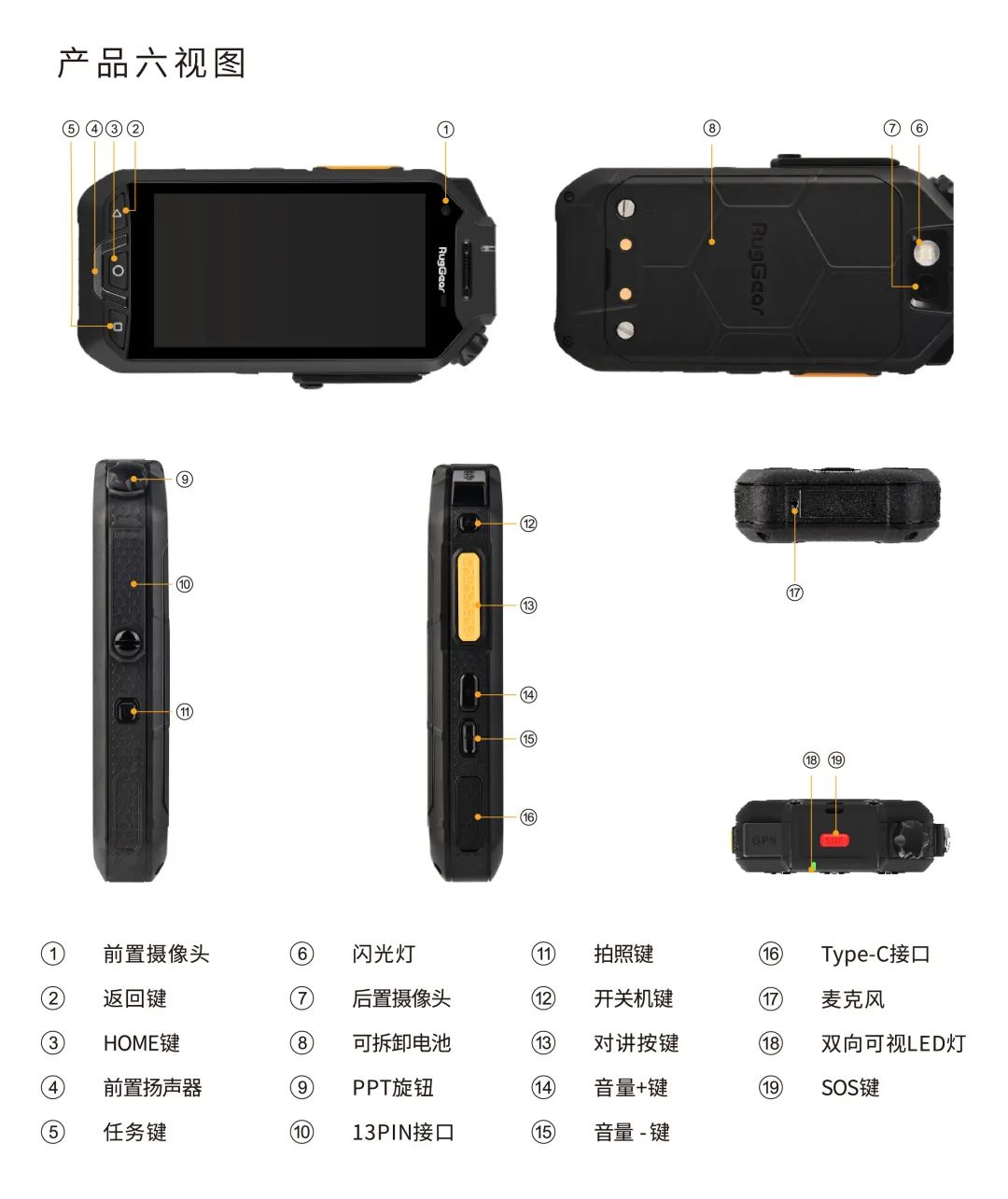 产品六视图

⑤ ④ ③ ② ①

RugGear

⑧ ⑦ ⑥

RugGear

⑨

⑩

⑪

⑫

⑬

⑭

⑮

⑯

⑰

⑱ ⑲

GPS

SOS

① 前置摄像头
② 返回键
③ HOME键
④ 前置扬声器
⑤ 任务键

⑥ 闪光灯
⑦ 后置摄像头
⑧ 可拆卸电池
⑨ PPT旋钮
⑩ 13PIN接口

⑪ 拍照键
⑫ 开关机键
⑬ 对讲按键
⑭ 音量+键
⑮ 音量 - 键

⑯ Type-C接口
⑰ 麦克风
⑱ 双向可视LED灯
⑲ SOS键